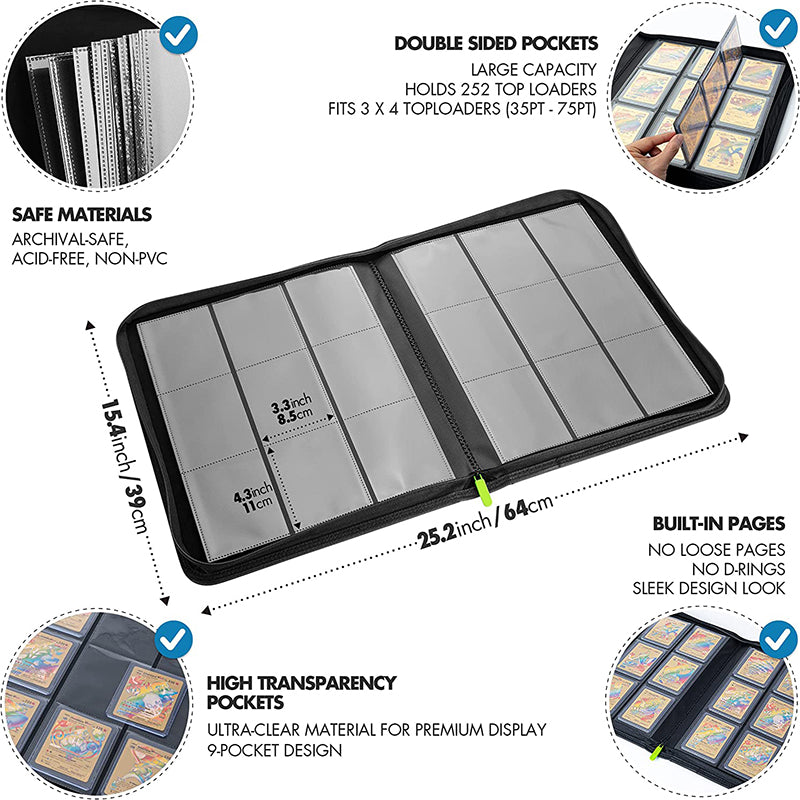 DOUBLE SIDED POCKETS
LARGE CAPACITY
HOLDS 252 TOP LOADERS
FITS 3 X 4 TOPLOADERS (35PT - 75PT)

SAFE MATERIALS
ARCHIVAL-SAFE,
ACID-FREE, NON-PVC

3.3inch
8.5cm

4.3inch
11cm

15.4inch/ 39cm

25.2inch/ 64cm

BUILT-IN PAGES
NO LOOSE PAGES
NO D-RINGS
SLEEK DESIGN LOOK

HIGH TRANSPARENCY POCKETS
ULTRA-CLEAR MATERIAL FOR PREMIUM DISPLAY
9-POCKET DESIGN