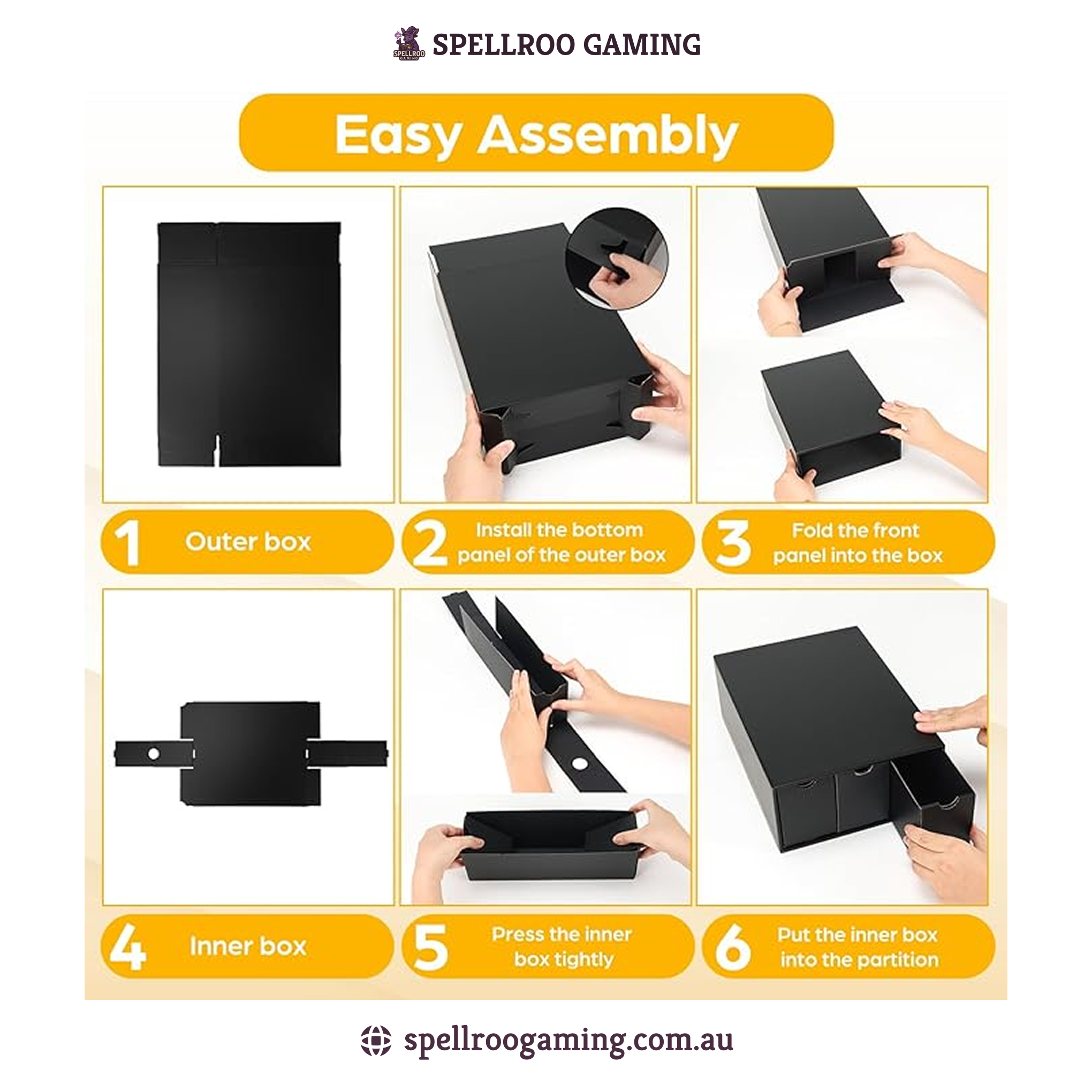 SPELLROO GAMING

SPELLROO GAMING

Easy Assembly

1 Outer box

2 Install the bottom panel of the outer box

3 Fold the front panel into the box

4 Inner box

5 Press the inner box tightly

6 Put the inner box into the partition

spellroogaming.com.au